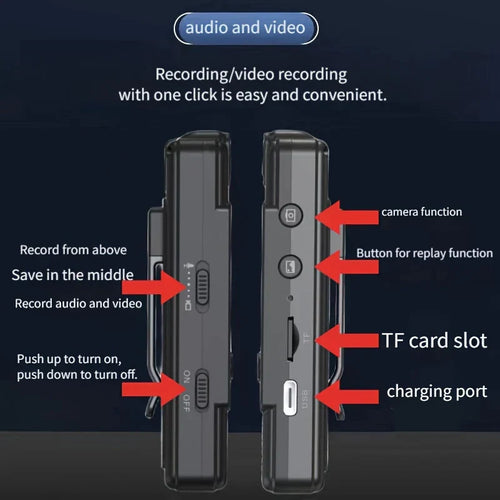 audio and video

Recording/video recording with one click is easy and convenient.

Record from above

Save in the middle

Record audio and video

Push up to turn on, push down to turn off.

ON OFF

camera function

Button for replay function

TF

TF card slot

USB

charging port